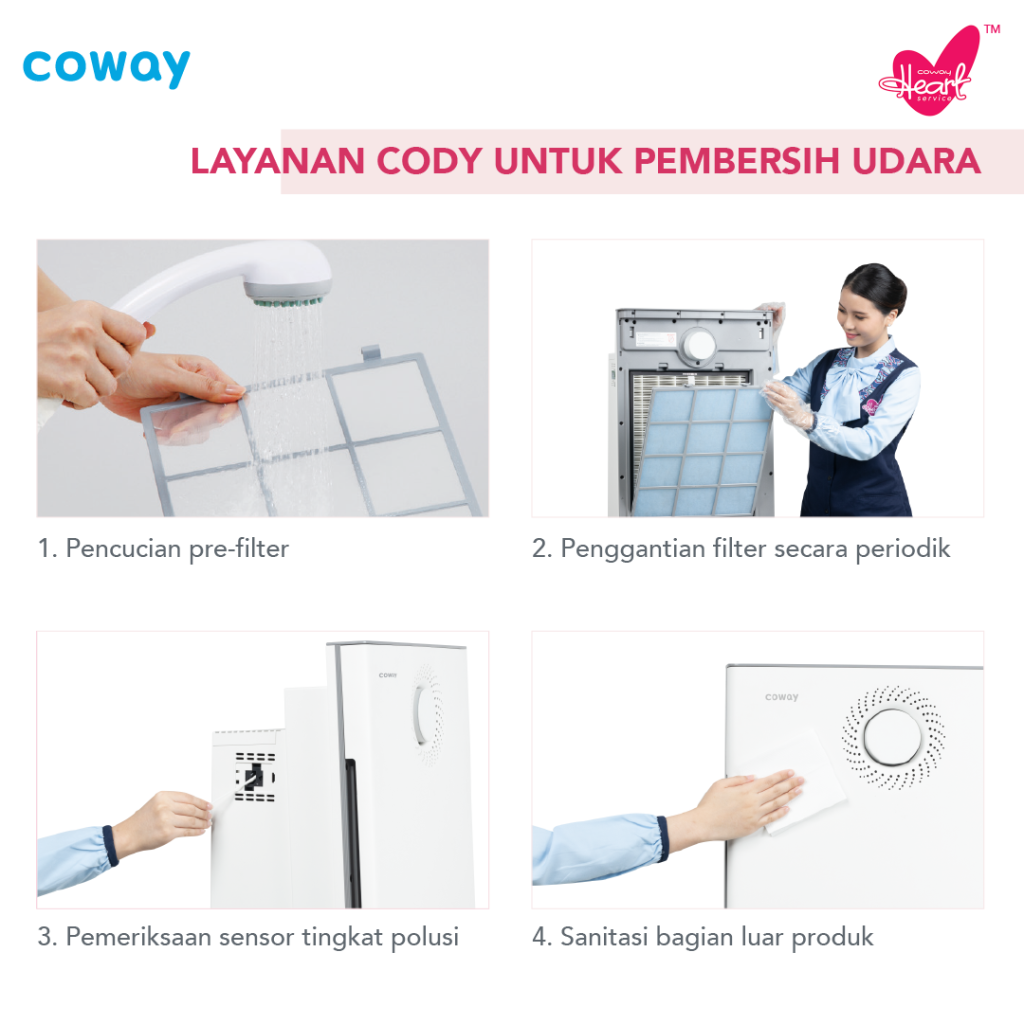 coway

coway Heart service ™

LAYANAN CODY UNTUK PEMBERSIH UDARA

1. Pencucian pre-filter

2. Penggantian filter secara periodik

coway

3. Pemeriksaan sensor tingkat polusi

coway

4. Sanitasi bagian luar produk